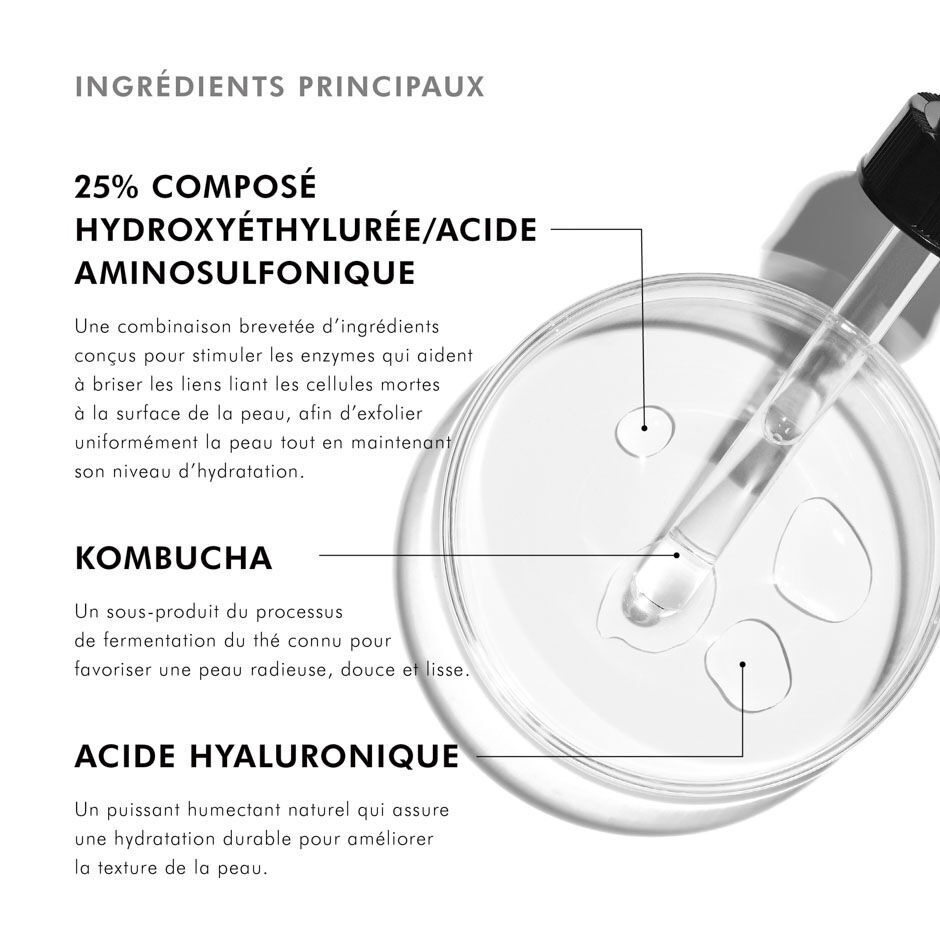 INGRÉDIENTS PRINCIPAUX

25% COMPOSÉ HYDROXYÉTHYLURÉE/ACIDE AMINOSULFONIQUE

Une combinaison brevetée d'ingrédients conçus pour stimuler les enzymes qui aident à briser les liens liant les cellules mortes à la surface de la peau, afin d'exfolier uniformément la peau tout en maintenant son niveau d'hydratation.

KOMBUCHA

Un sous-produit du processus de fermentation du thé connu pour favoriser une peau radieuse, douce et lisse.

ACIDE HYALURONIQUE

Un puissant humectant naturel qui assure une hydratation durable pour améliorer la texture de la peau.